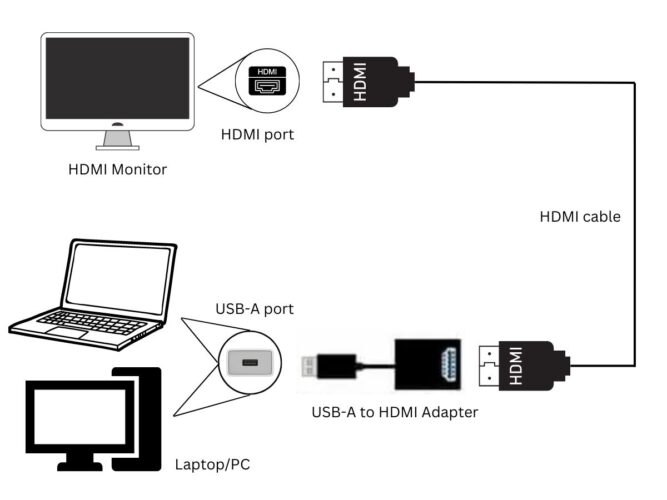 HDMI
HDMI
HDMI port
HDMI Monitor
HDMI cable
USB-A port
HDMI
USB-A to HDMI Adapter
Laptop/PC